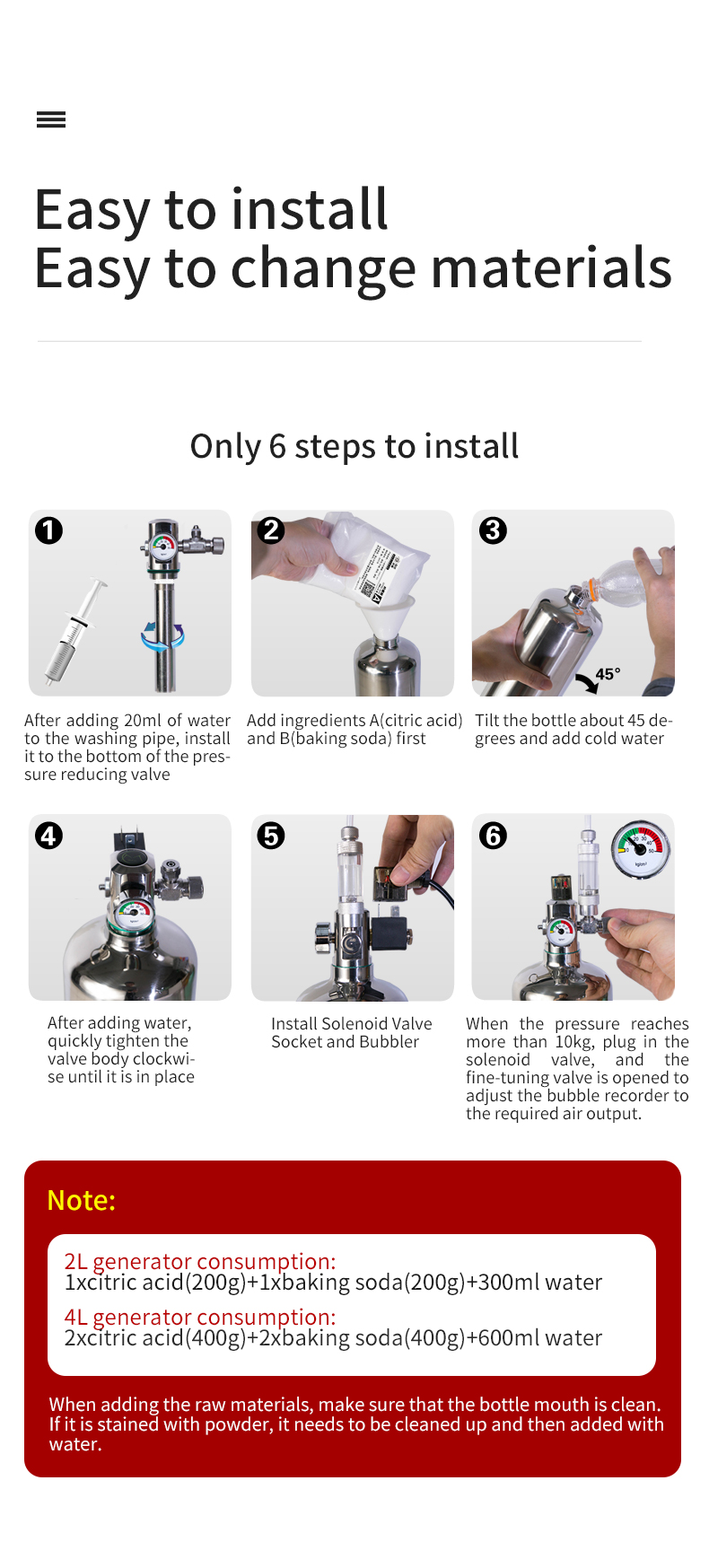 Easy to install
Easy to change materials

Only 6 steps to install

1

After adding 20ml of water to the washing pipe, install it to the bottom of the pressure reducing valve

2

Add ingredients A(citric acid) and B(baking soda) first

3

45°

Tilt the bottle about 45 degrees and add cold water

4

After adding water, quickly tighten the valve body clockwise until it is in place

5

Install Solenoid Valve Socket and Bubbler

6

When the pressure reaches more than 10kg, plug in the solenoid valve, and the fine-tuning valve is opened to adjust the bubble recorder to the required air output.

Note:

2L generator consumption:
1xcitric acid(200g)+1xbaking soda(200g)+300ml water

4L generator consumption:
2xcitric acid(400g)+2xbaking soda(400g)+600ml water

When adding the raw materials, make sure that the bottle mouth is clean. If it is stained with powder, it needs to be cleaned up and then added with water.